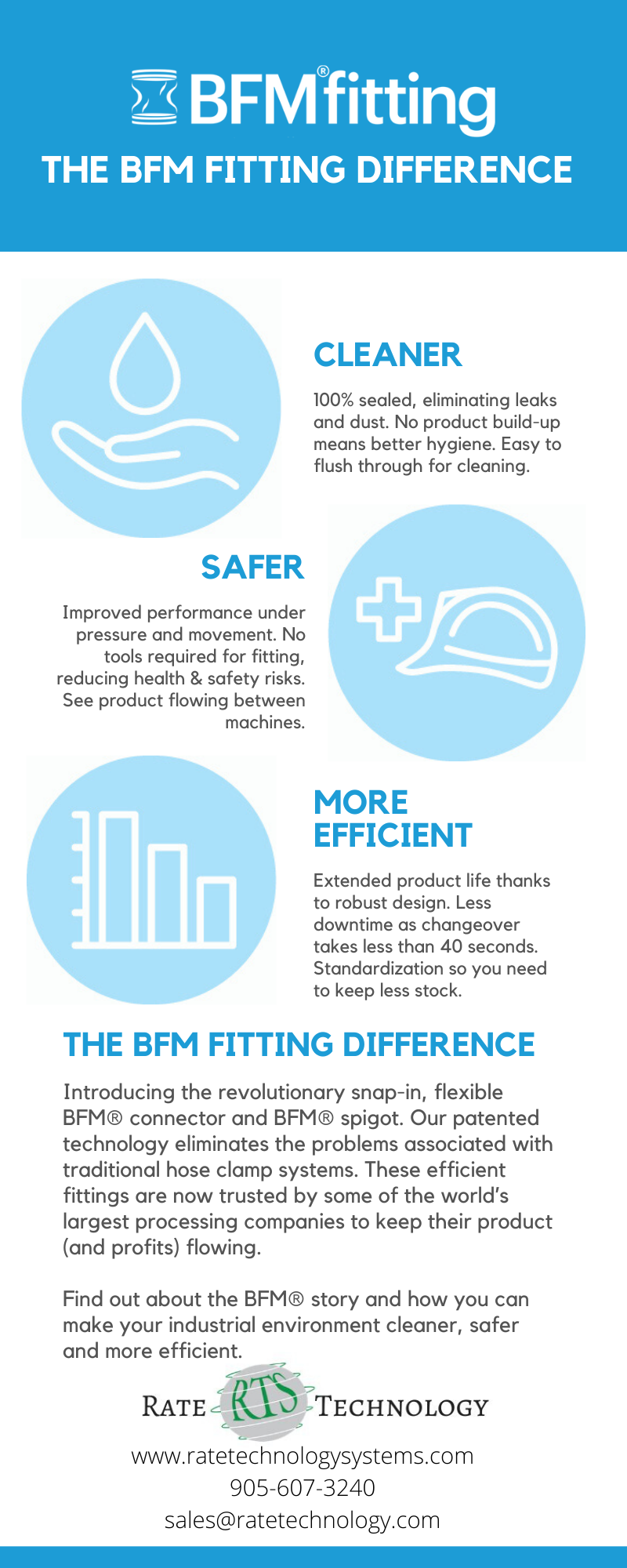 BFM® fitting
THE BFM FITTING DIFFERENCE

CLEANER

100% sealed, eliminating leaks and dust. No product build-up means better hygiene. Easy to flush through for cleaning.

SAFER

Improved performance under pressure and movement. No tools required for fitting, reducing health & safety risks. See product flowing between machines.

MORE EFFICIENT

Extended product life thanks to robust design. Less downtime as changeover takes less than 40 seconds. Standardization so you need to keep less stock.

THE BFM FITTING DIFFERENCE

Introducing the revolutionary snap-in, flexible BFM® connector and BFM® spigot. Our patented technology eliminates the problems associated with traditional hose clamp systems. These efficient fittings are now trusted by some of the world's largest processing companies to keep their product (and profits) flowing.

Find out about the BFM® story and how you can make your industrial environment cleaner, safer and more efficient.

RATE RTS TECHNOLOGY

www.ratetechnologysystems.com
905-607-3240
sales@ratetechnology.com